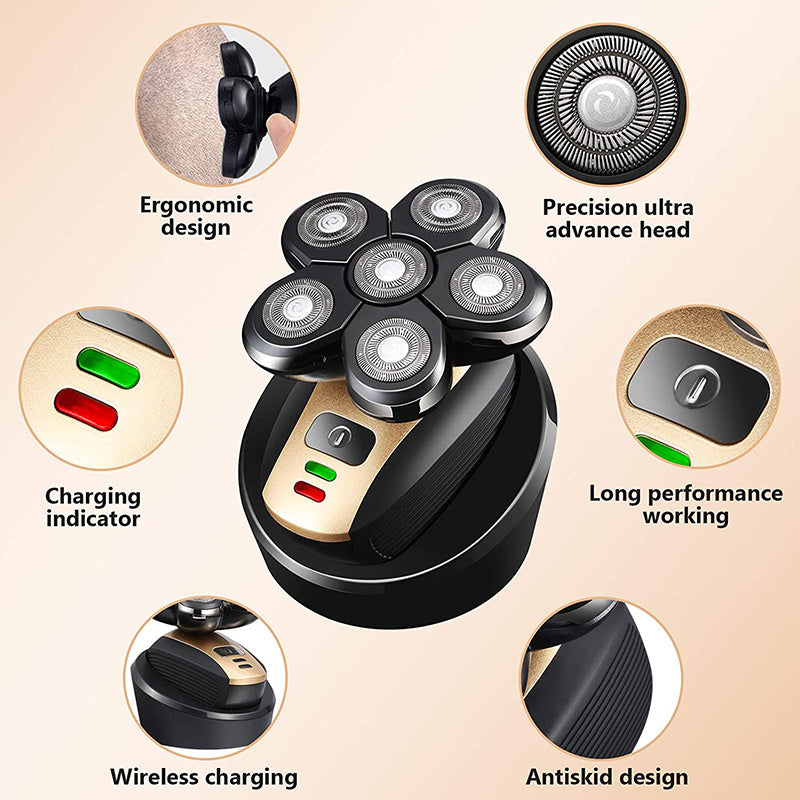 Ergonomic design

Precision ultra advance head

Charging indicator

Long performance working

Wireless charging

Antiskid design