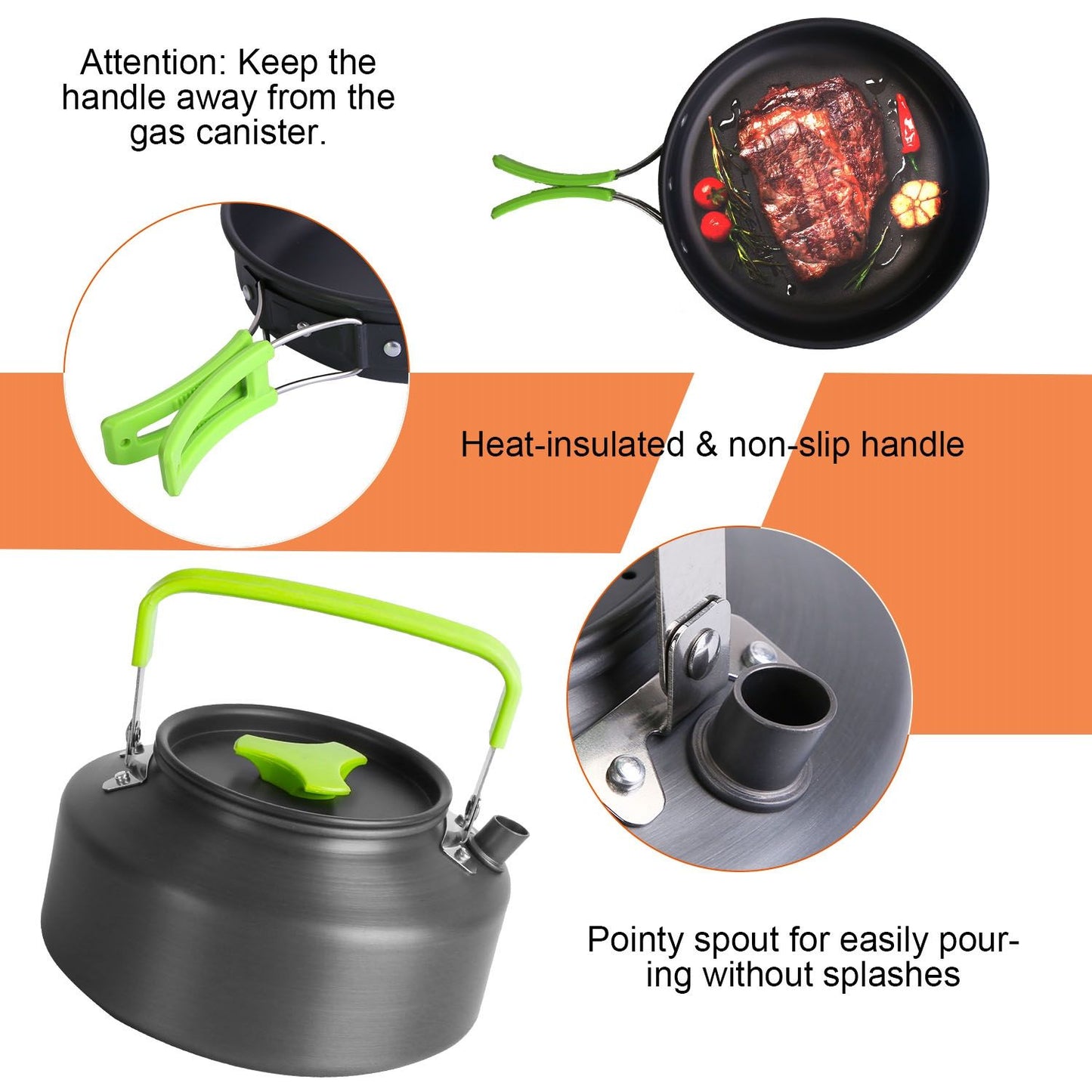 Attention: Keep the handle away from the gas canister.

Heat-insulated & non-slip handle

Pointy spout for easily pouring without splashes