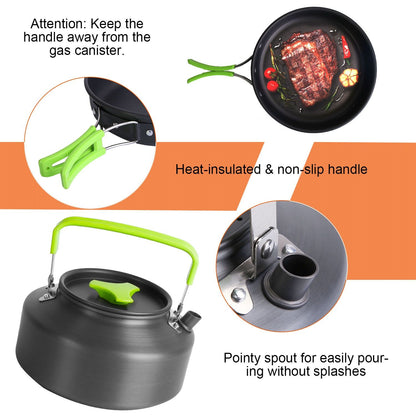 Attention: Keep the handle away from the gas canister.

Heat-insulated & non-slip handle

Pointy spout for easily pouring without splashes